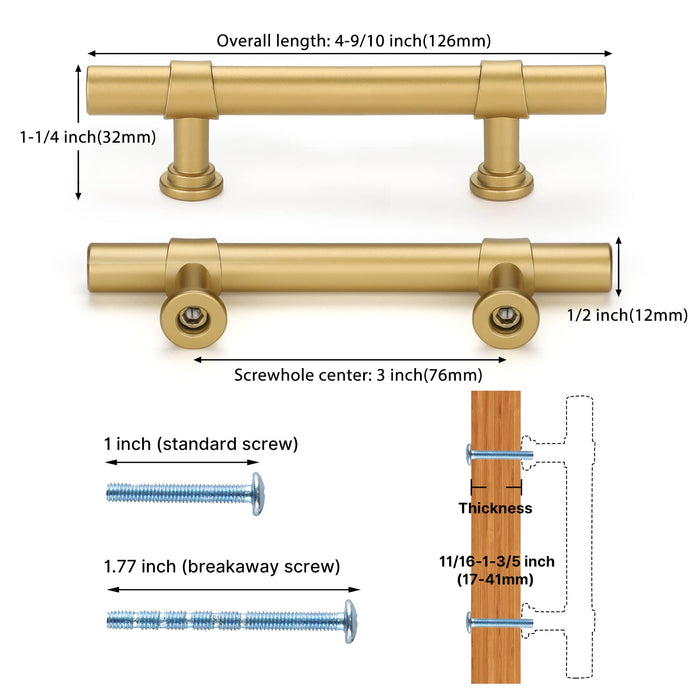 Overall length: 4-9/10 inch(126mm)

1-1/4 inch(32mm)

1/2 inch(12mm)

Screwhole center: 3 inch(76mm)

1 inch (standard screw)

1.77 inch (breakaway screw)

Thickness

11/16-1-3/5 inch (17-41mm)